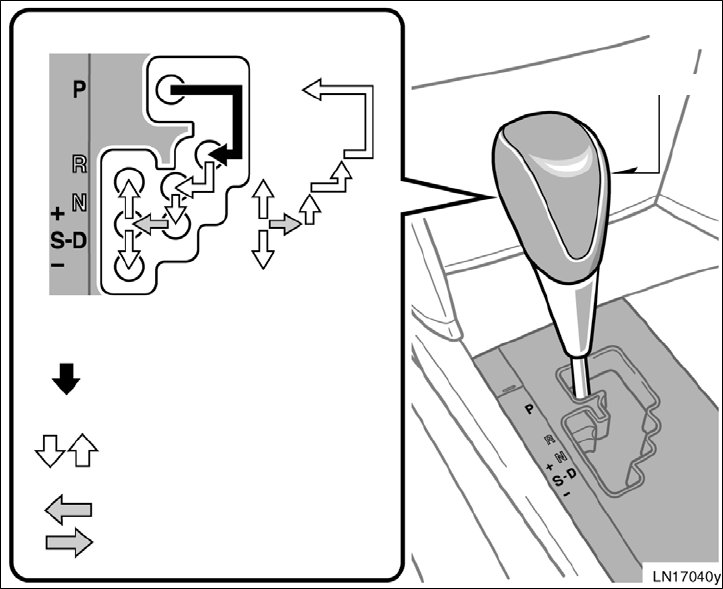 P
R
N
+
S-D
−

P
R
N
+
S-D
−

LN17040y