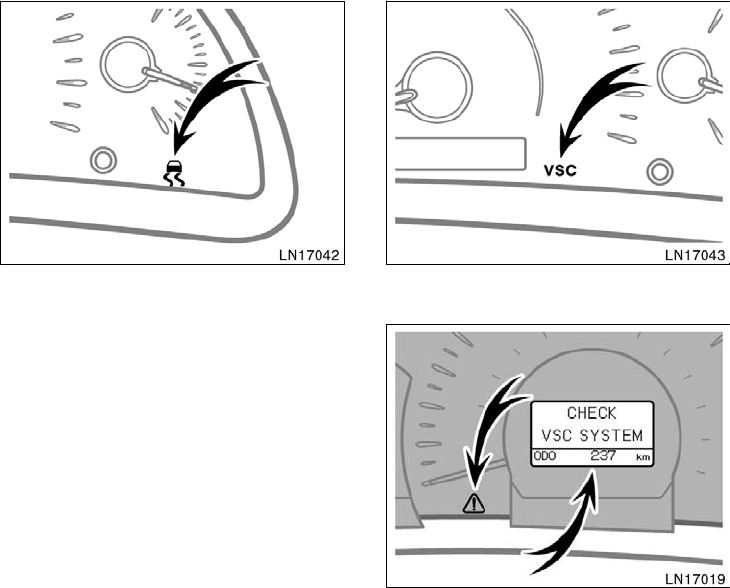 LN17042

VSC

LN17043

CHECK
VSC SYSTEM
ODO 237 km

LN17019