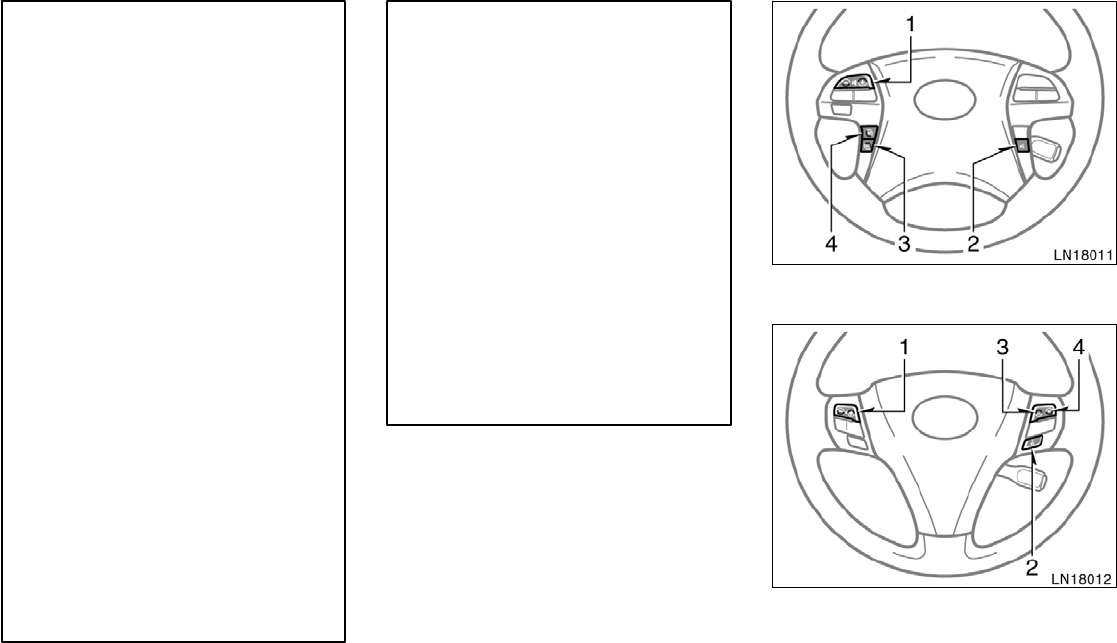 1

4 3 2

LN18011

1 3 4

2

LN18012