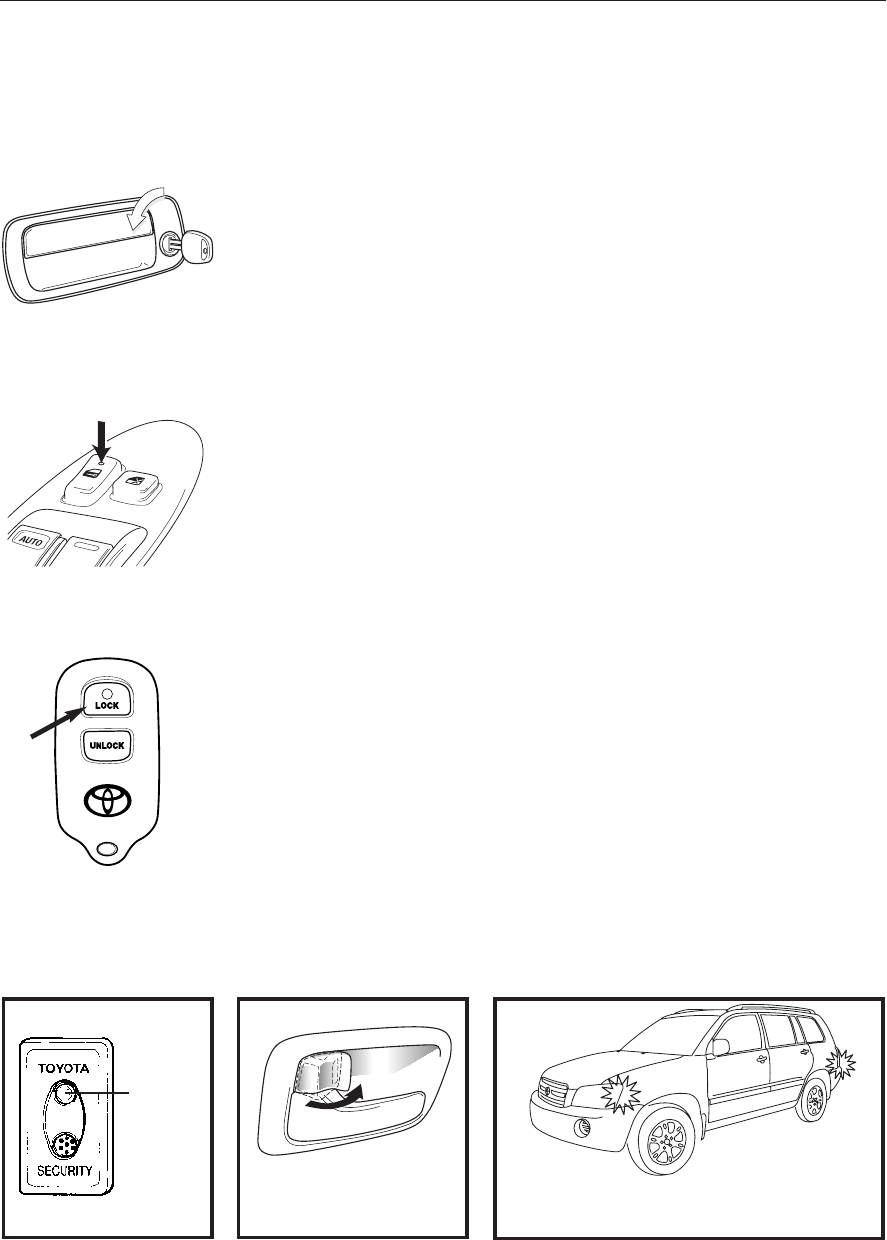 AUTO

LOCK

UNLOCK

TOYOTA

SECURITY