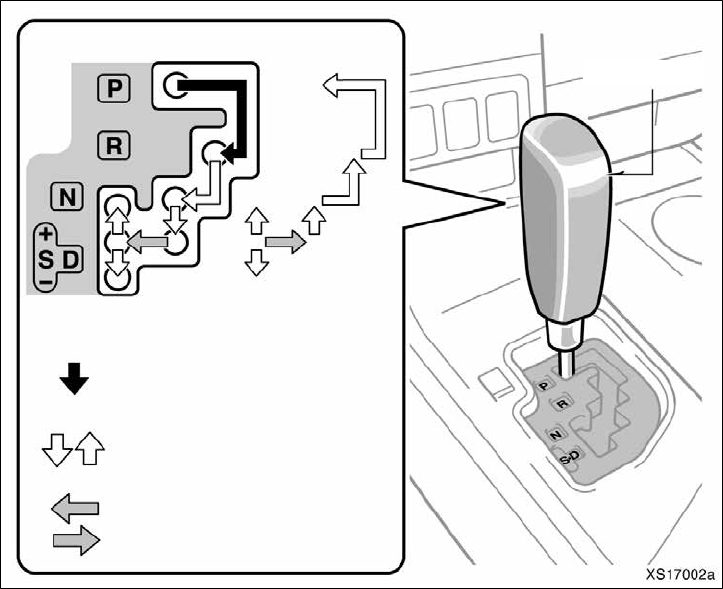 P
R
N
+
S D
−

P
R
N
S D

XS17002a