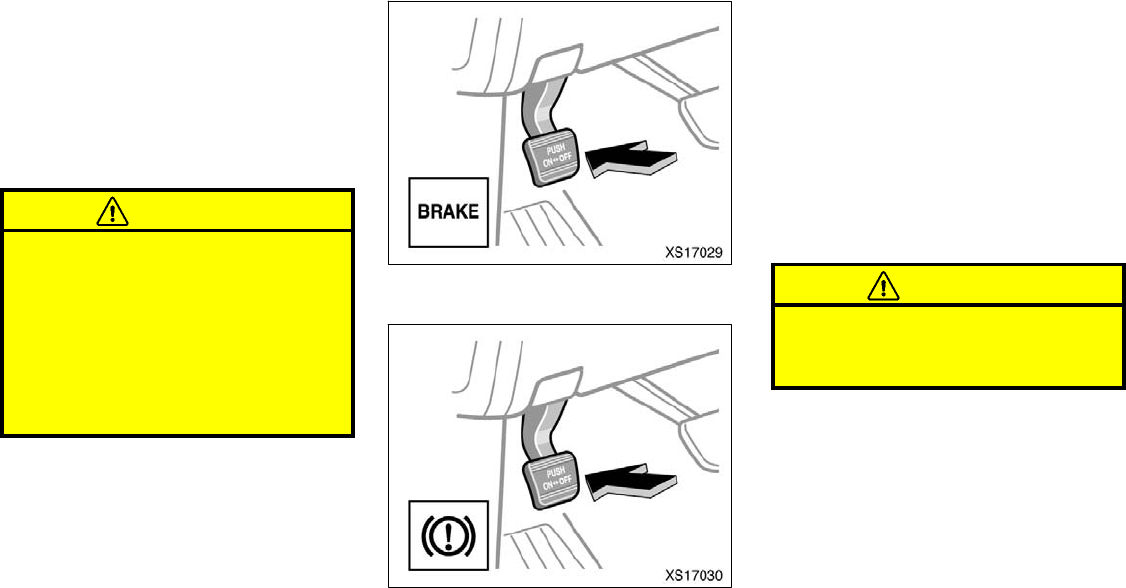 PUSH
ON↔OFF

BRAKE

XS17029

PUSH
ON↔OFF

XS17030