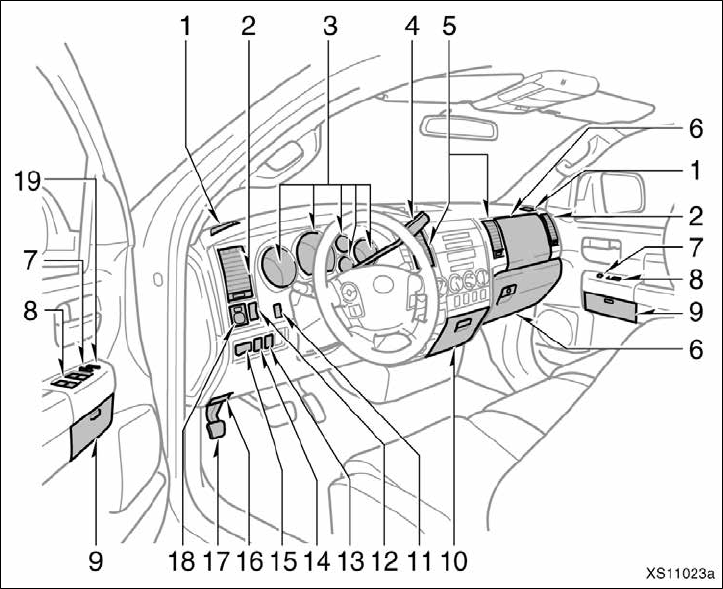 1 2 3 4 5
6
1
2
7
8
9
6
19
7
8
9
18 17 16 15 14 13 12 11 10
XS11023a