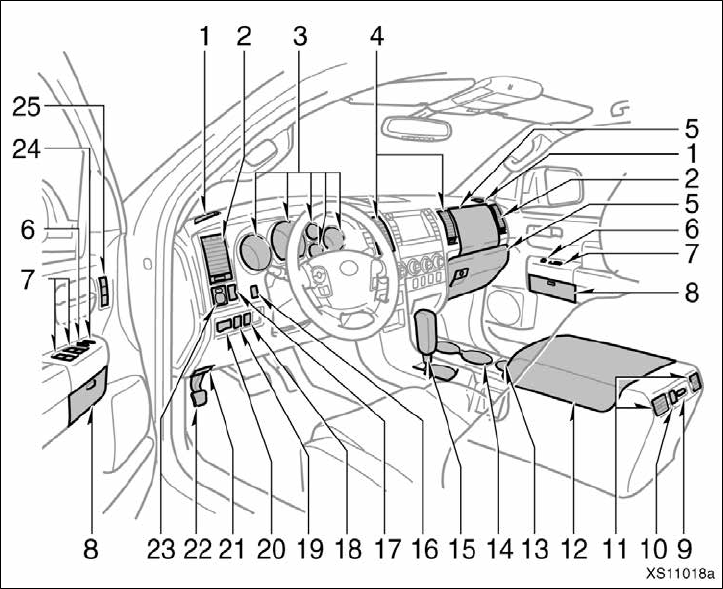 1 2 3 4

25

24

6

7

5
1
2
5
6
7
8

8 23 22 21 20 19 18 17 16 15 14 13 12 11 10 9

XS11018a