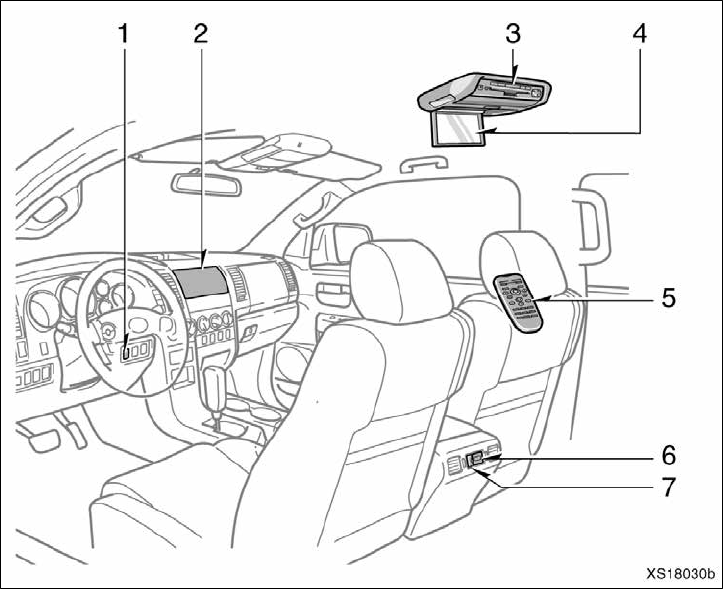 1
2
3
4
5
6
7
XS18030b