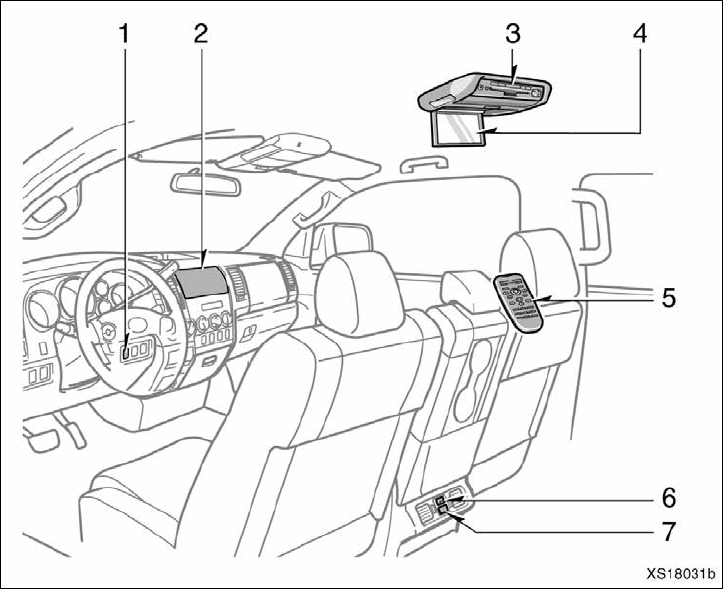 1
2
3
4
5
6
7
XS18031b