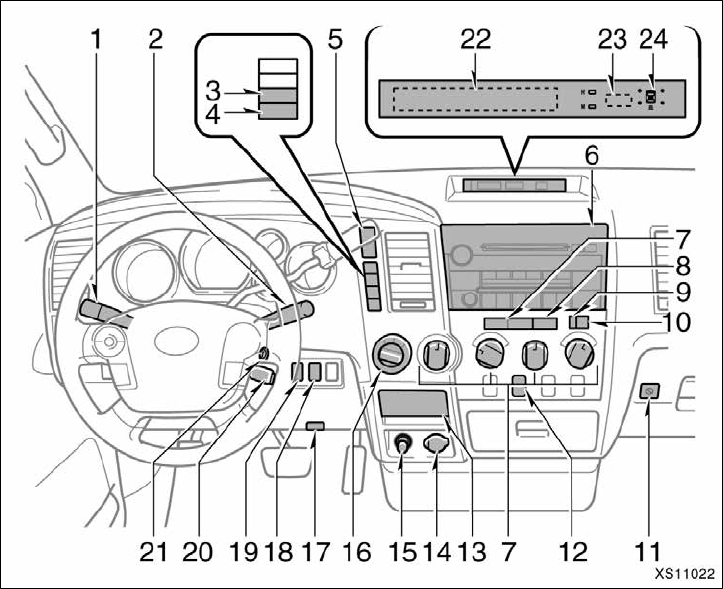 1
2
3
4
5
22
23
24
6
7
8
9
10
21 20 19 18 17 16 15 14 13 7 12 11
XS11022