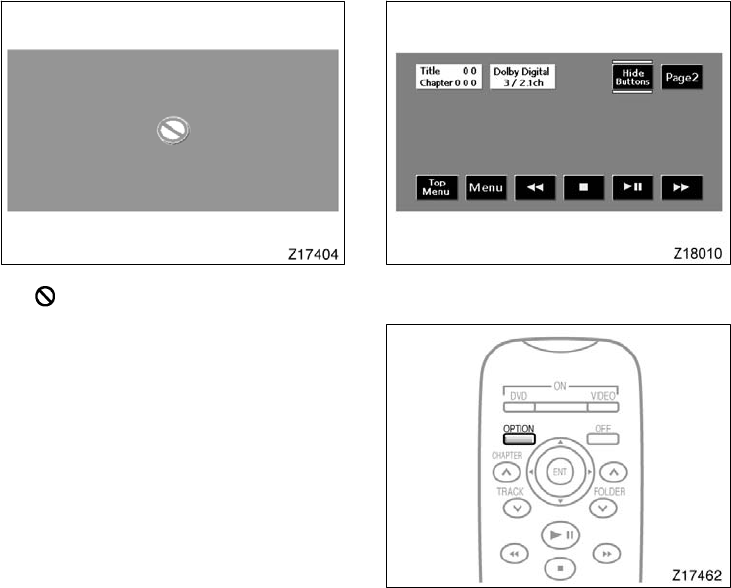 Z17404

Title 0 0
Chapter 0 0 0

Dolby Digital
3 / 2.1ch

Hide Buttons

Page2

Top Menu

Menu

Z18010

ON

DVD

VIDEO

OPTION

OFF

CHAPTER

ENT

TRACK

FOLDER

Z17462