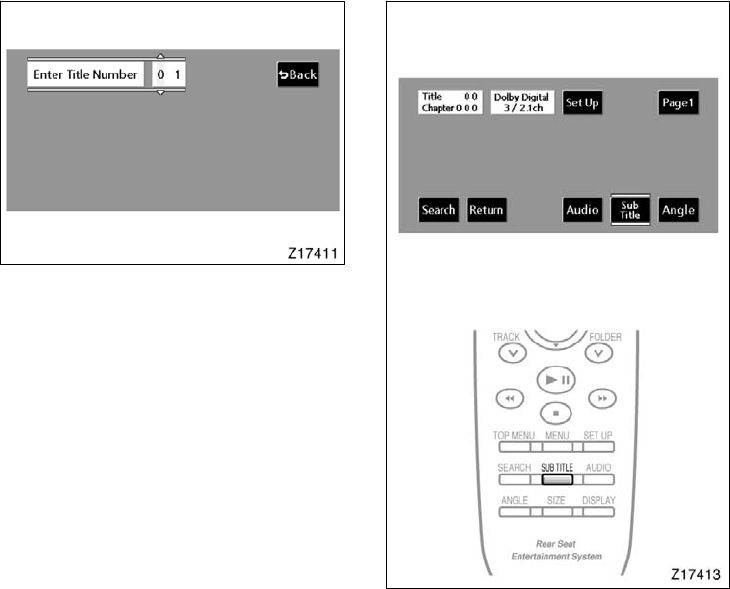 Enter Title Number 0 1

Back

Z17411

Title 0 0
Chapter 0 0 0

Dolby Digital
3 / 2.1ch

Set Up

Page1

Search

Return

Audio

Sub Title

Angle

TRACK

FOLDER

TOP MENU

MENU

SET UP

SEARCH

SUB TITLE

AUDIO

ANGLE

SIZE

DISPLAY

Rear Seat
Entertainment System

Z17413