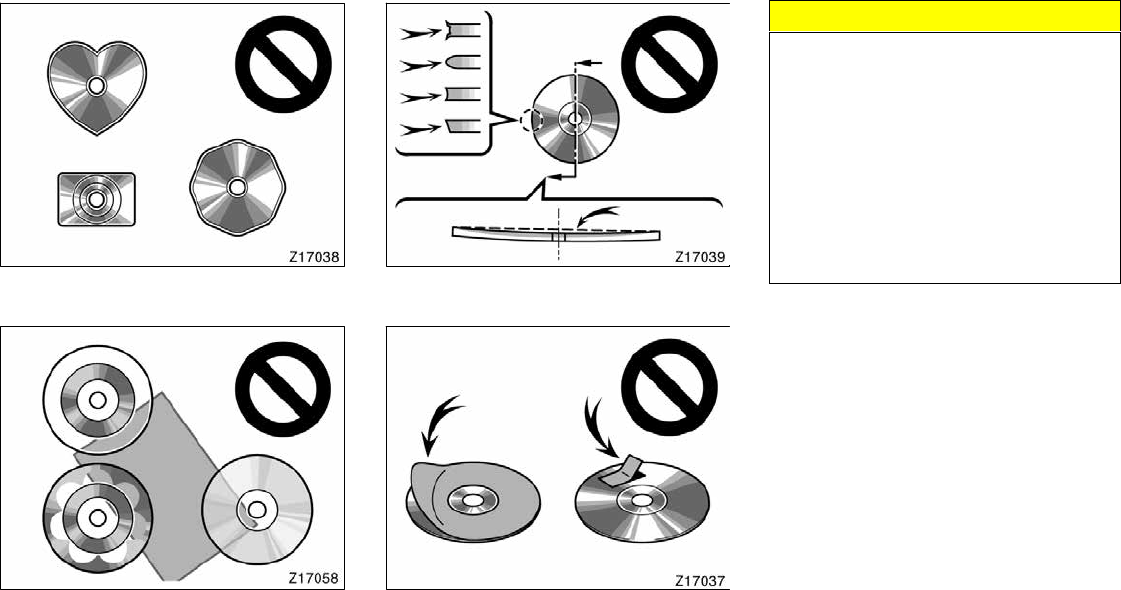 Z17038

Z17039

Z17058

Z17037