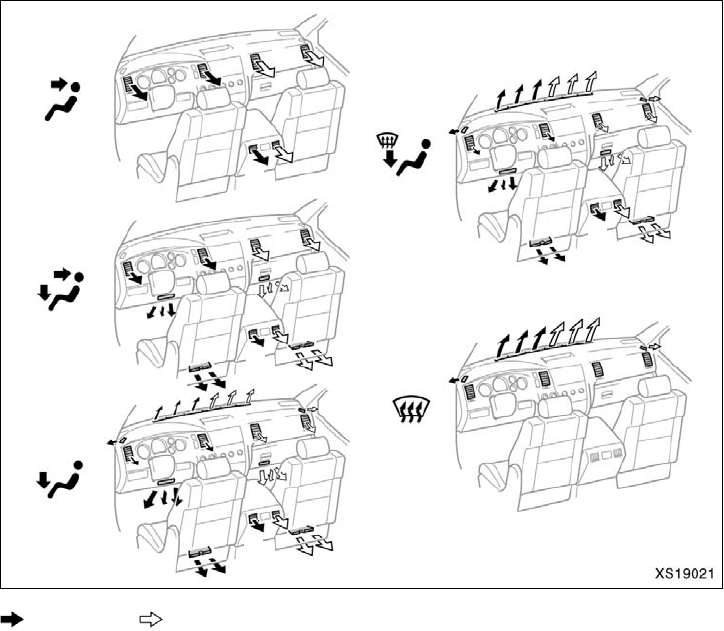 XS19021