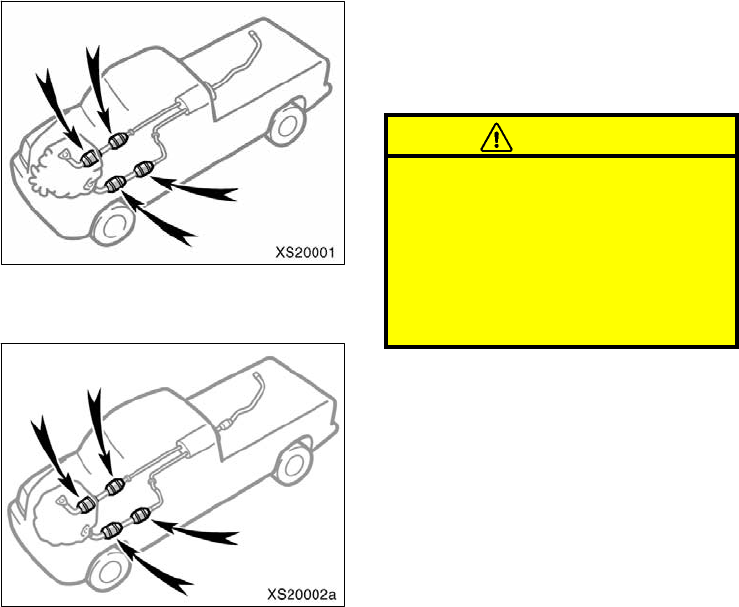 XS20001

XS20002a