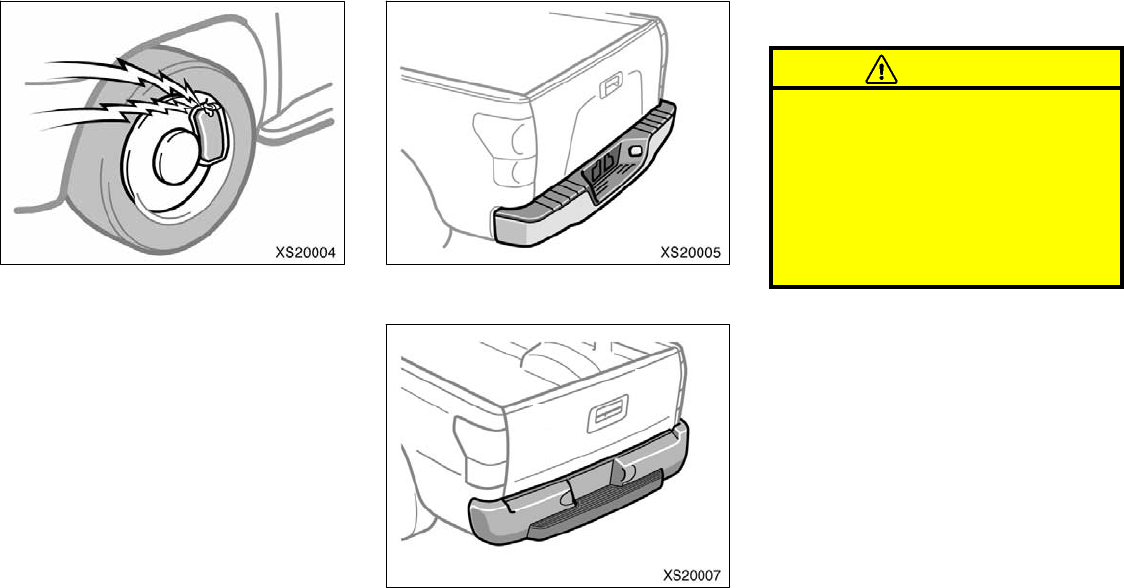 XS20004

XS20005

XS20007