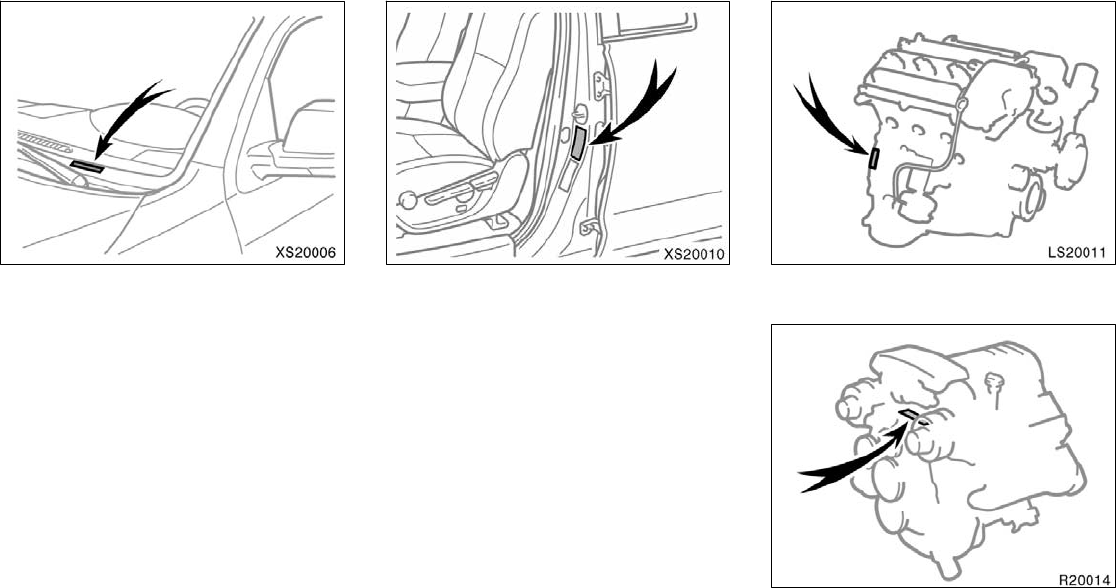 XS20006

XS20010

LS20011

R20014