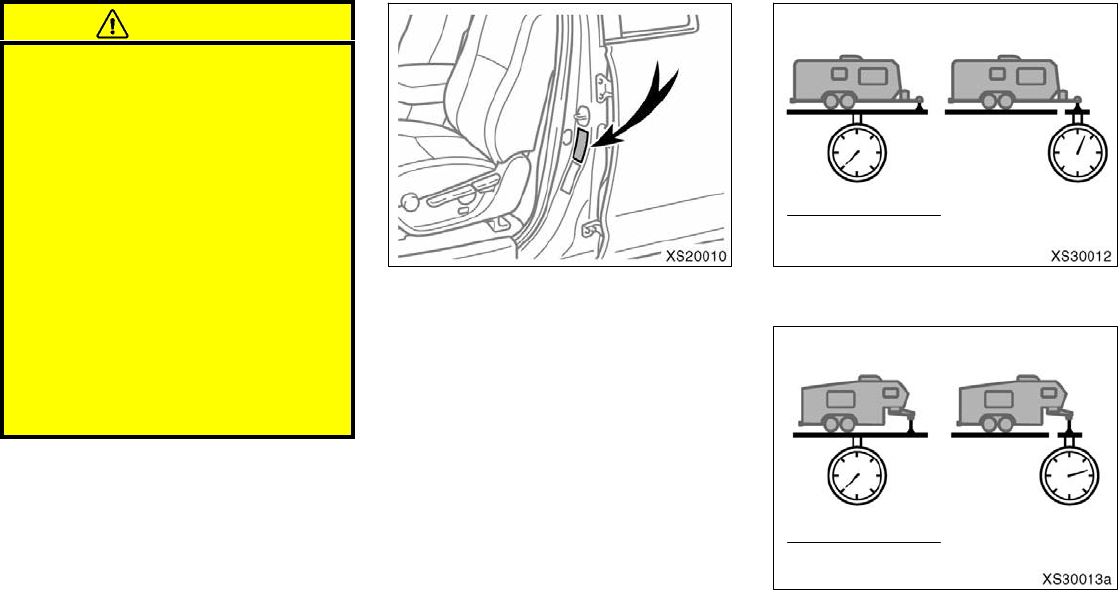 XS20010

XS30012

XS30013a