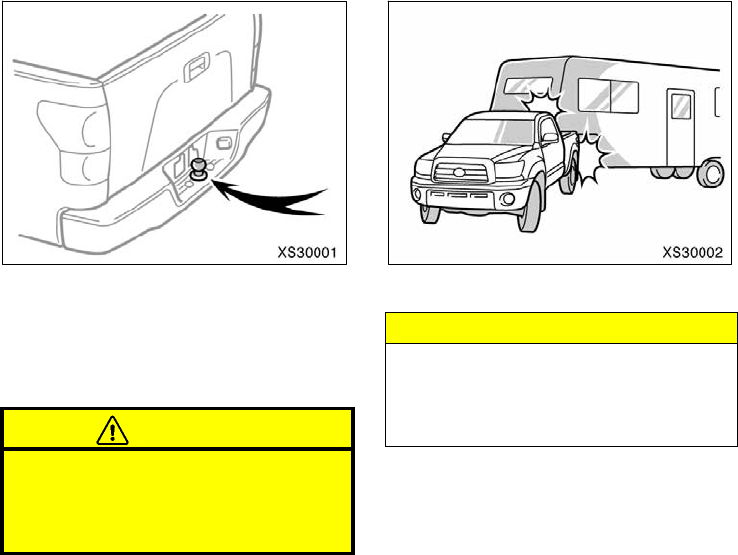 XS30001

XS30002