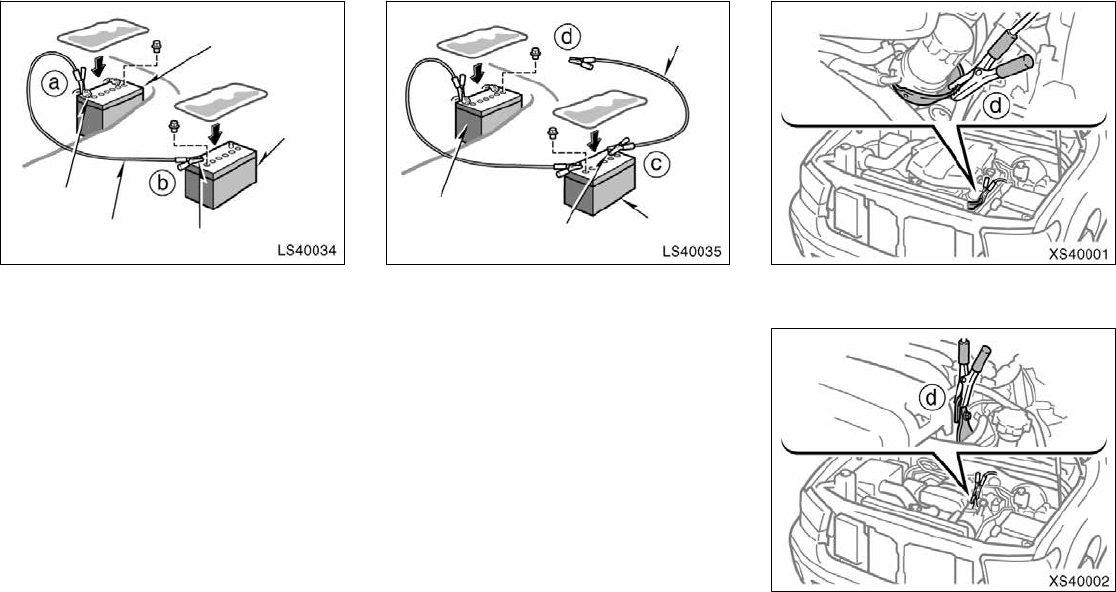 a

b

LS40034

d

c

LS40035

d

XS40001

d

XS40002