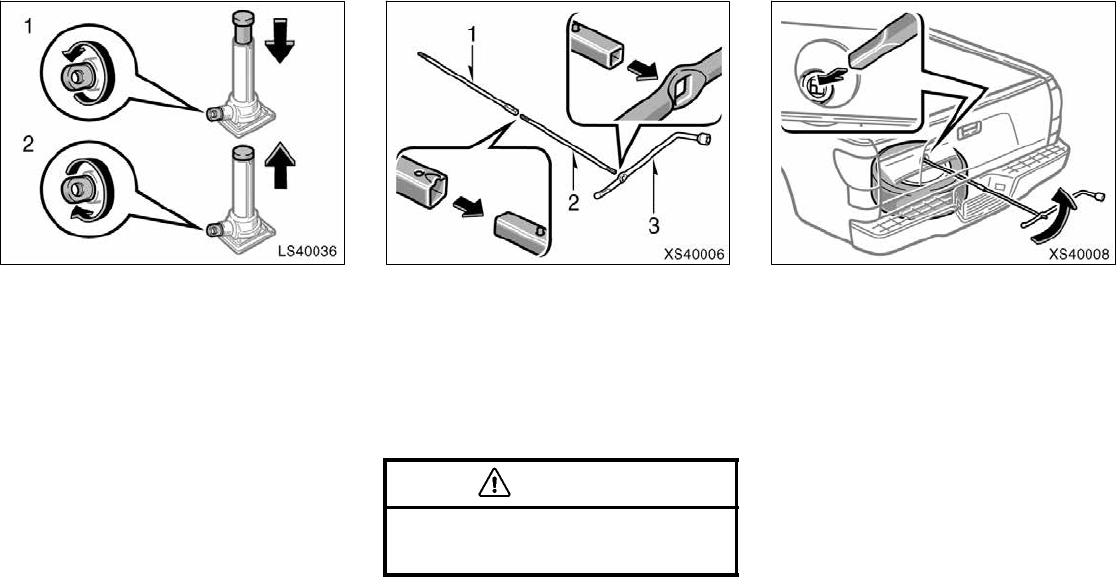 1
2
LS40036

1
2
3
XS40006

XS40008