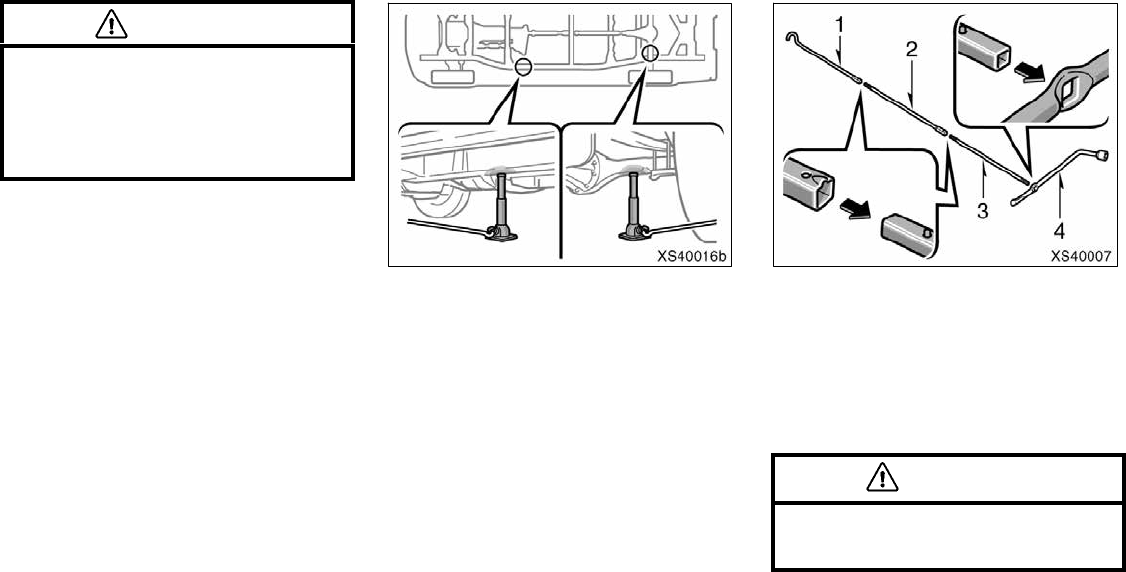 XS40016b

1
2
3
4
XS40007