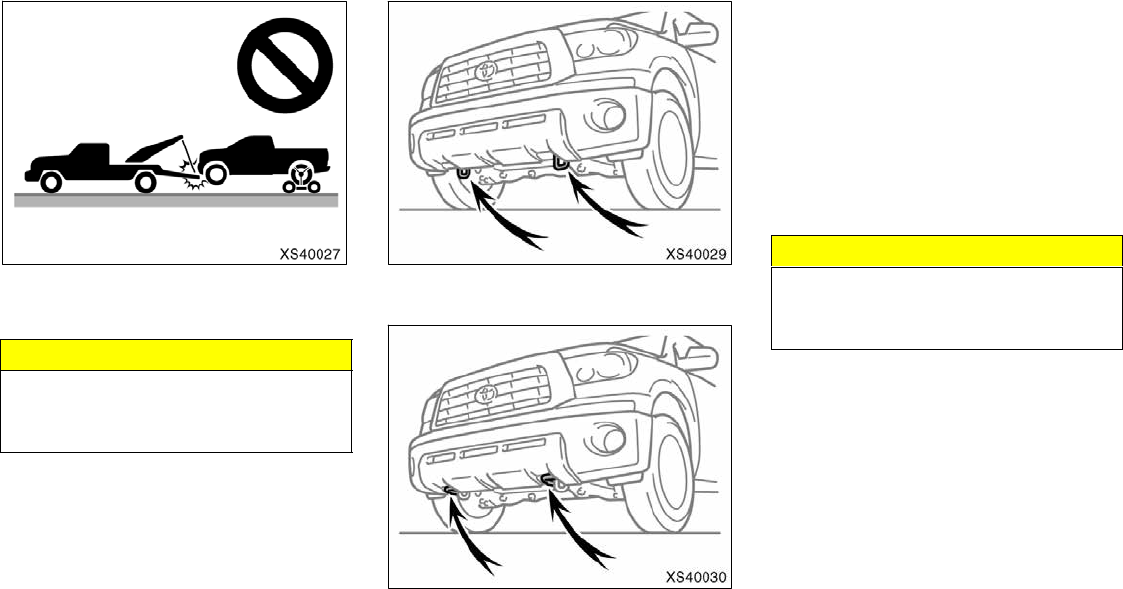 XS40027

XS40029

XS40030