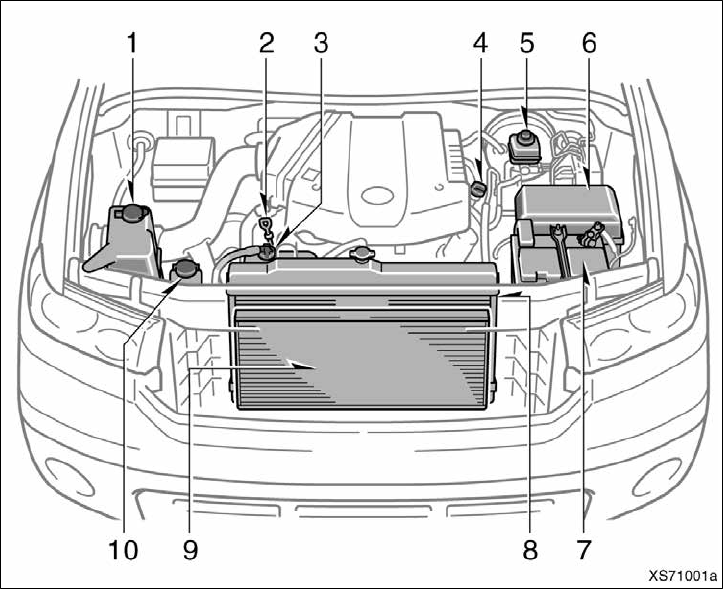 1
2
3
4
5
6
10
9
8
7
XS71001a