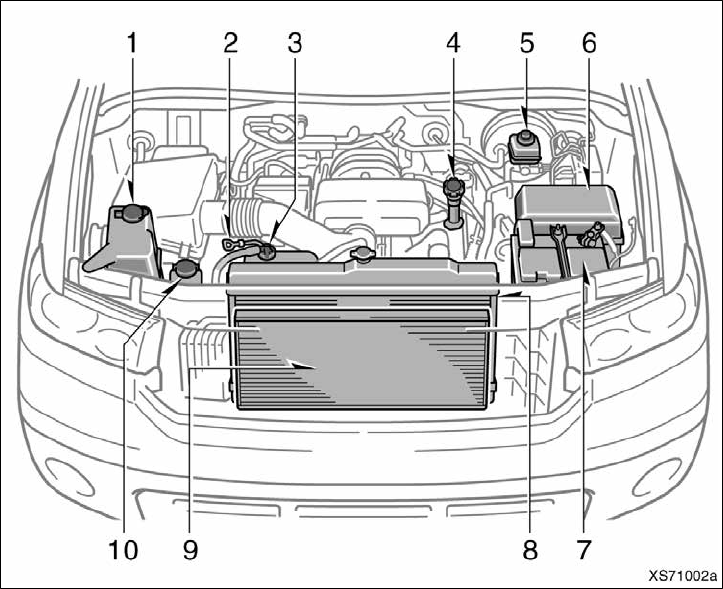 1
2
3
4
5
6
10
9
8
7
XS71002a