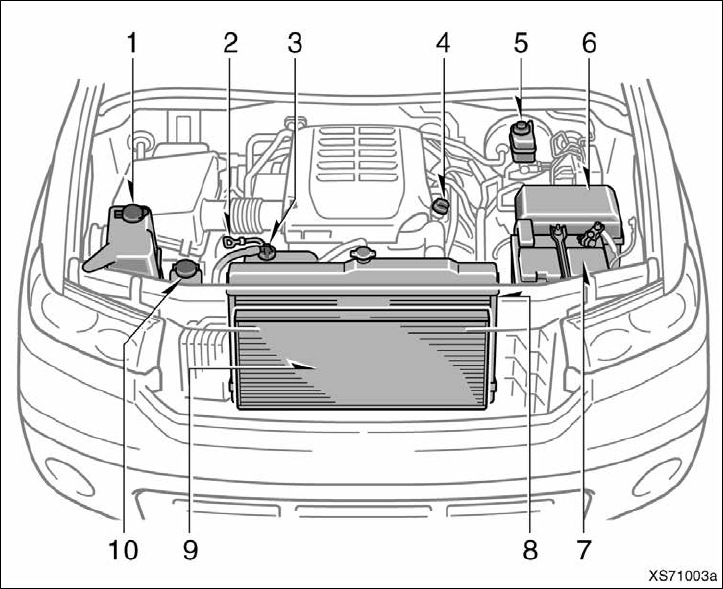 1
2
3
4
5
6
10
9
8
7
XS71003a