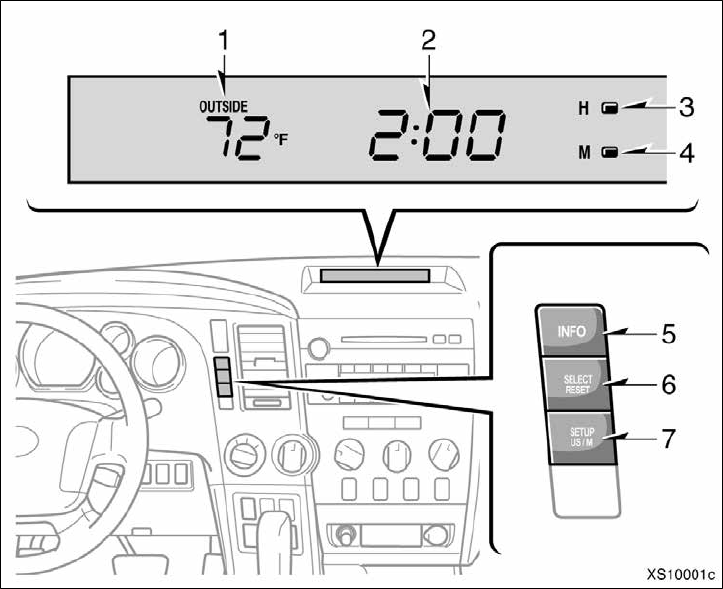 1
2
OUTSIDE
72 °F
2:00
H
3
M
4
INFO
5
SELECT RESET
6
SETUP US / M
7
XS10001c