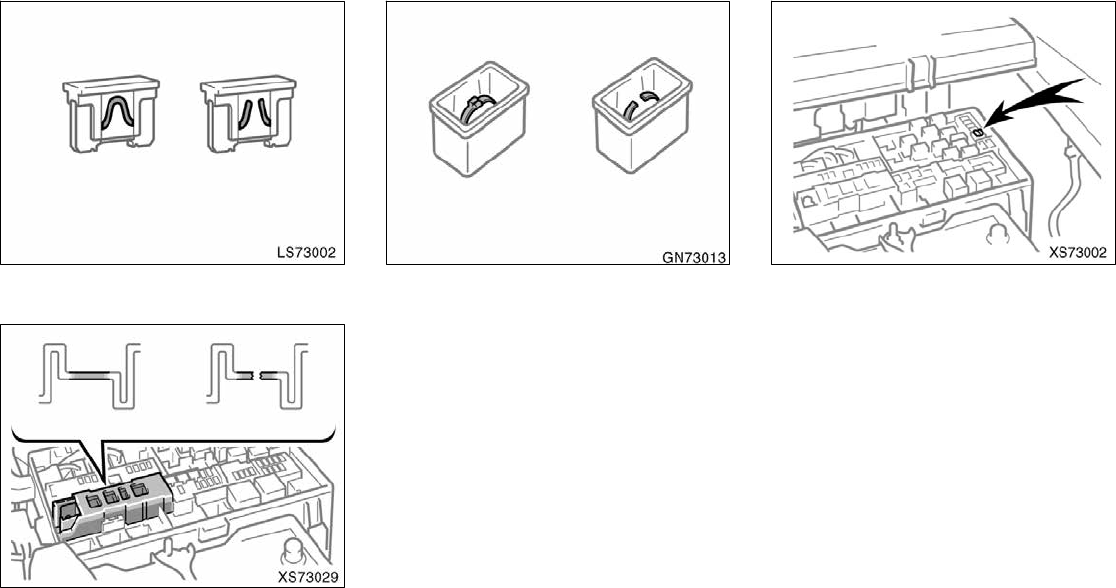 LS73002

GN73013

XS73002

XS73029