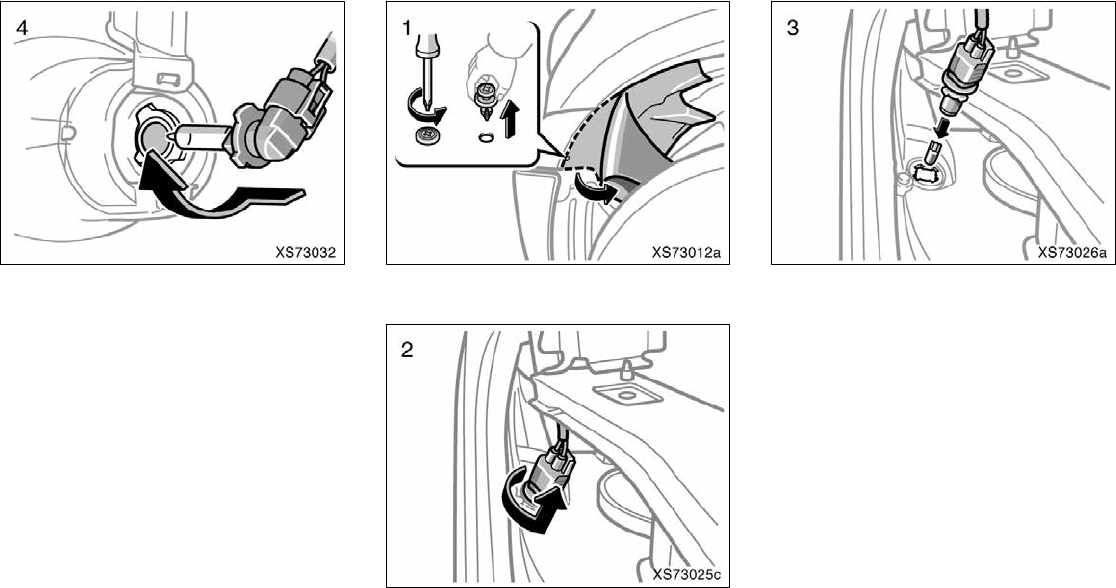 4

XS73032

1

XS73012a

3

XS73026a

2

XS73025c