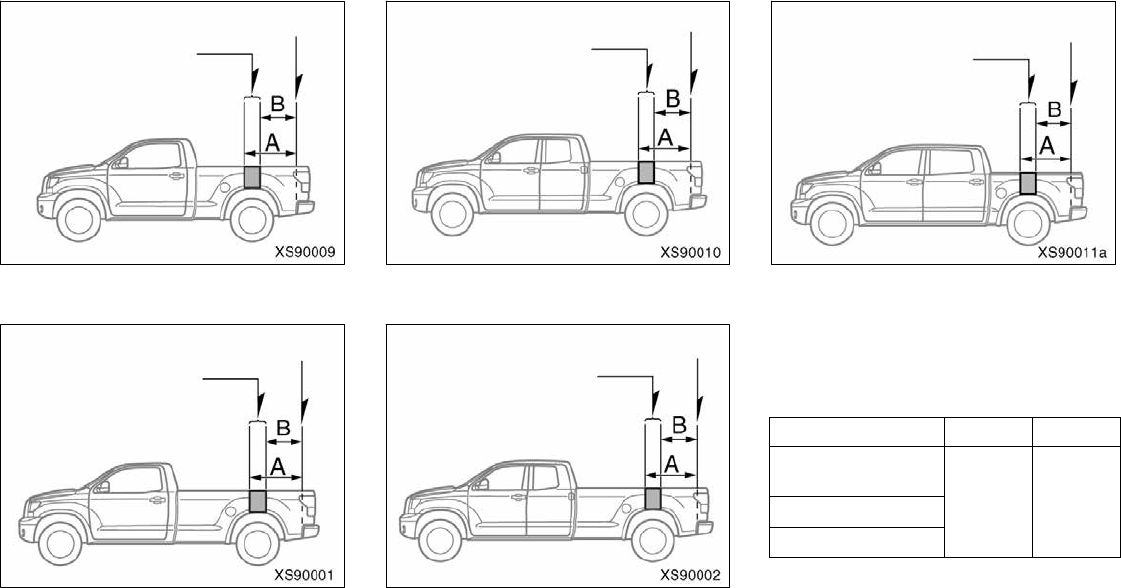 B
A
XS90009

B
A
XS90010

B
A
XS90011a

B
A
XS90001

B
A
XS90002