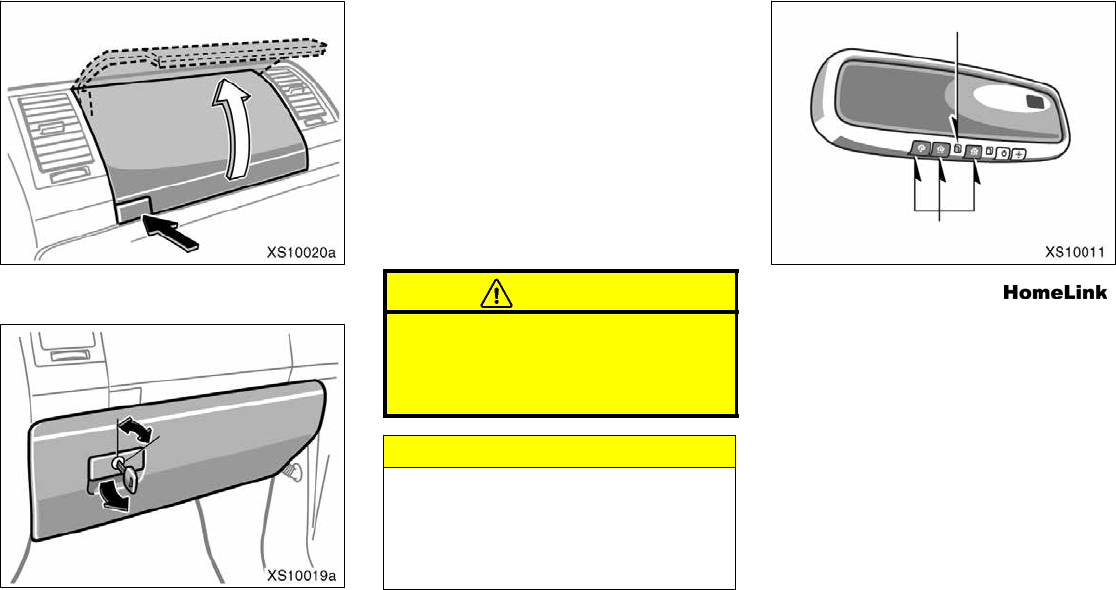 XS10020a

XS10019a

XS10011

HomeLink