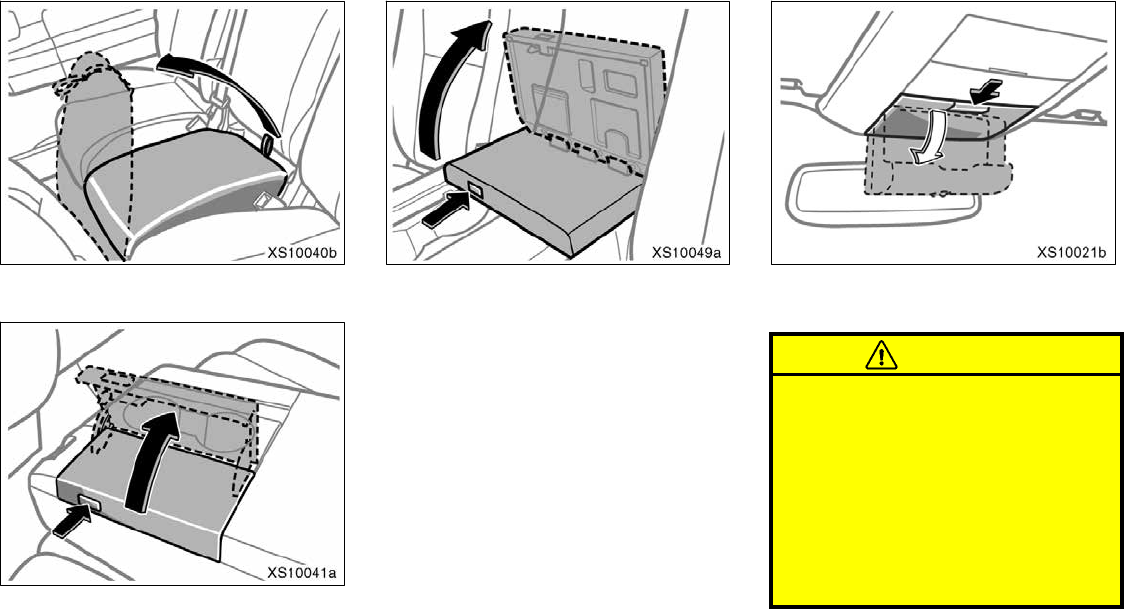 XS10040b

XS10049a

XS10021b

XS10041a