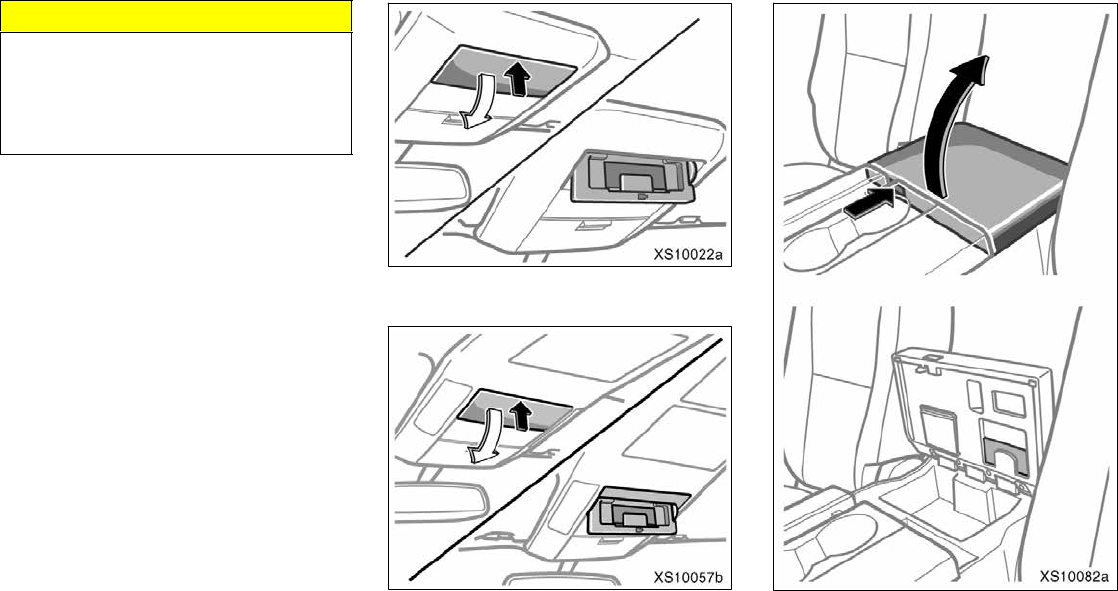 XS10022a

XS10057b

XS10082a