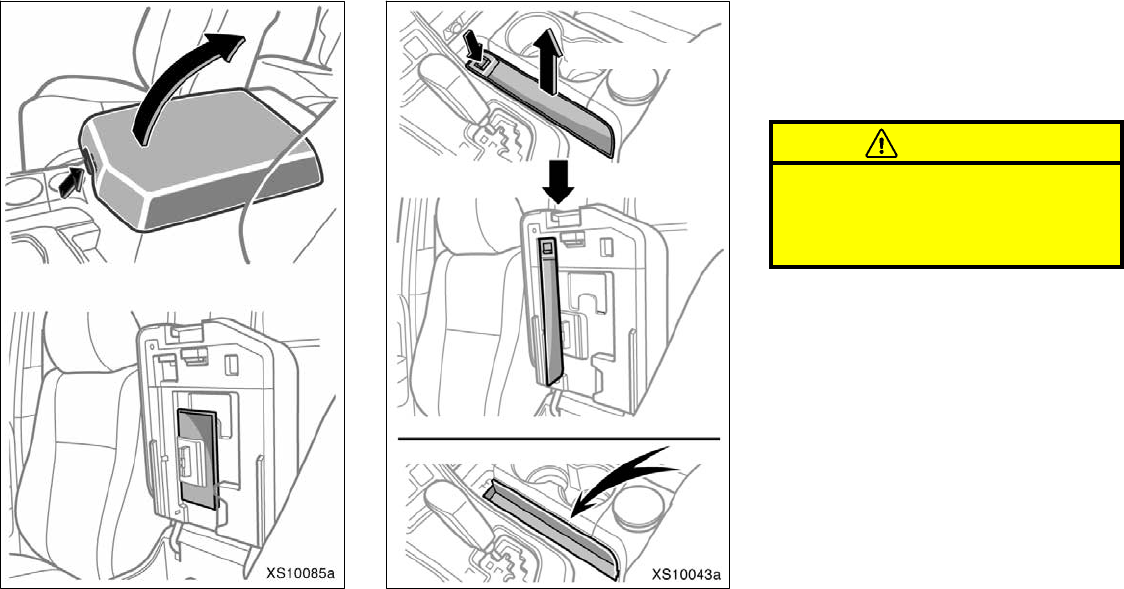 XS10085a

XS10043a