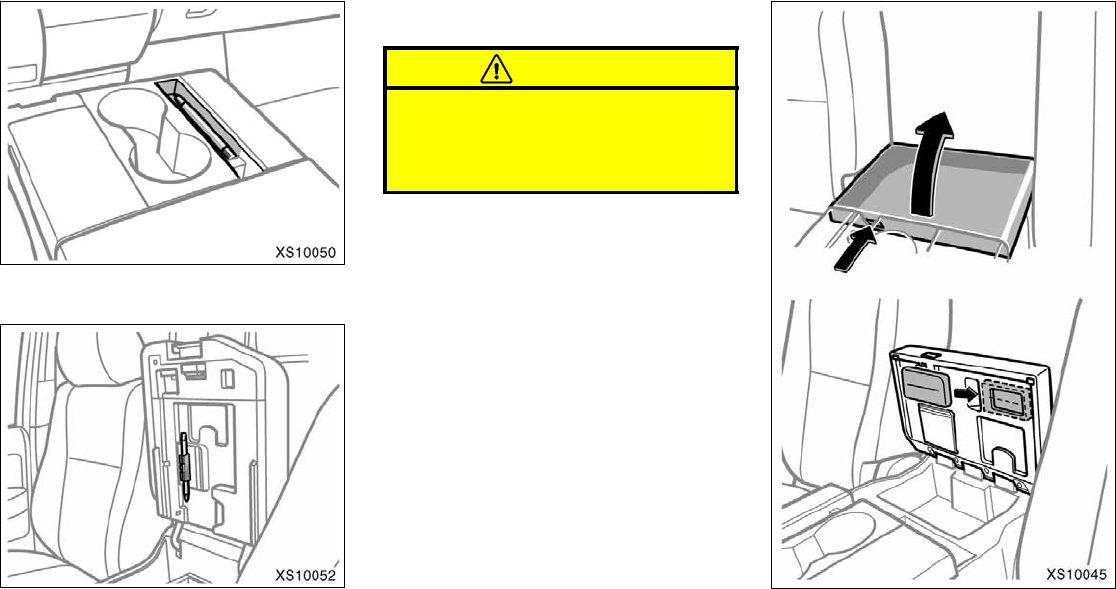 XS10050

XS10052

XS10045