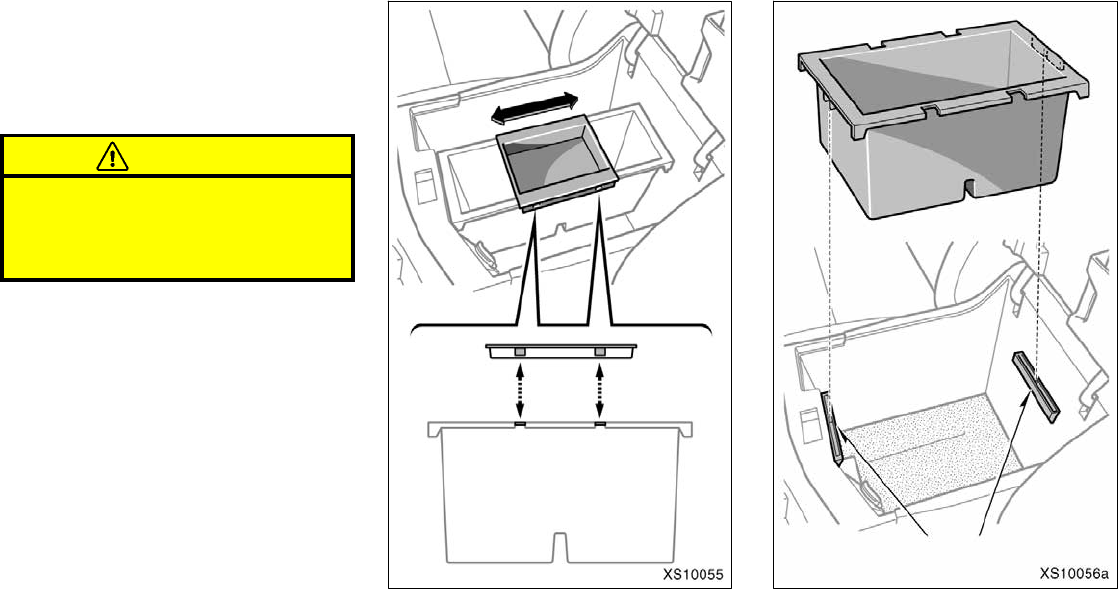 XS10055

XS10056a