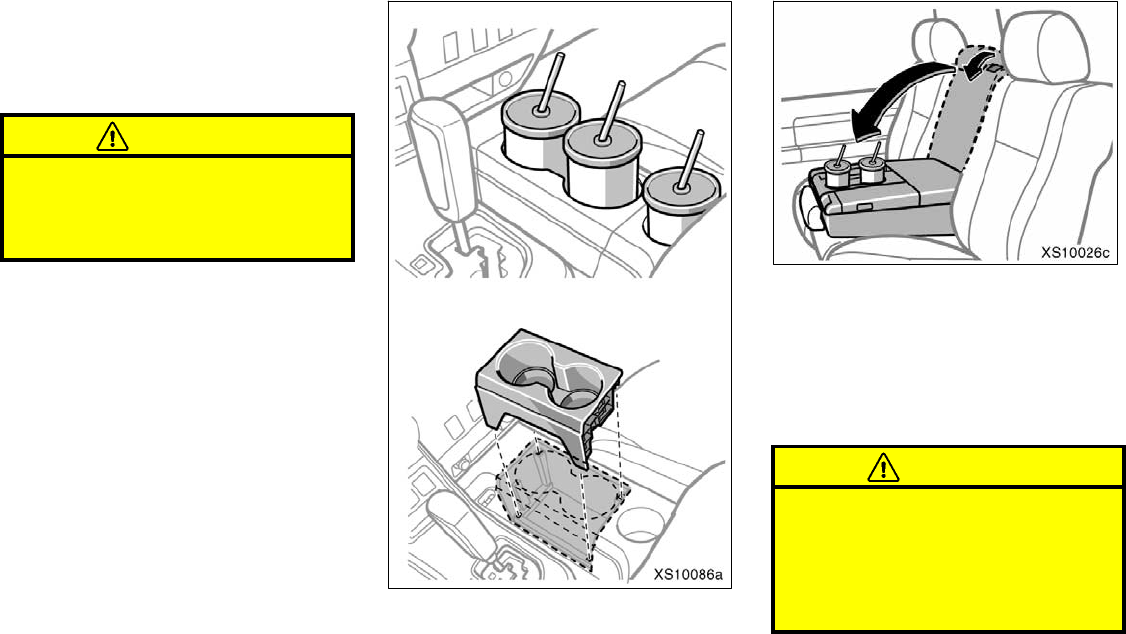 XS10086a

XS10026c