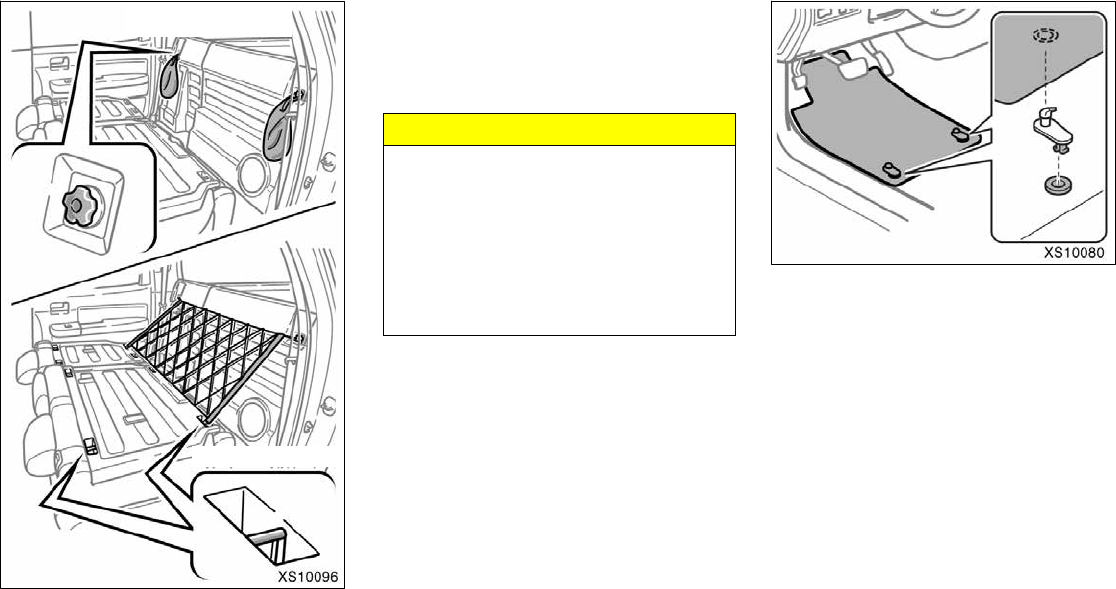 XS10096

XS10080