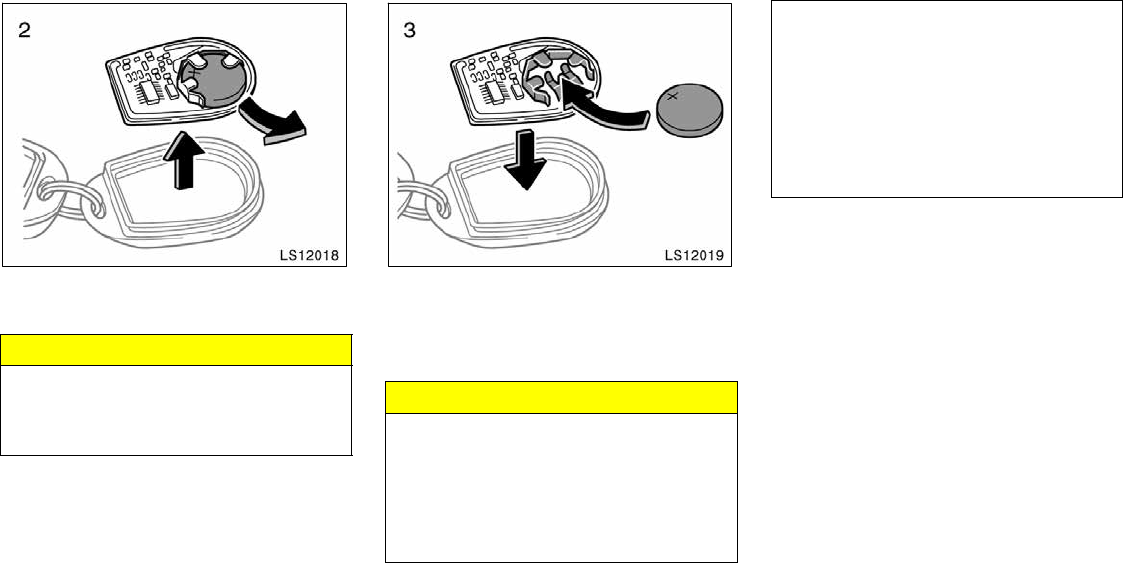 2

LS12018

3

LS12019