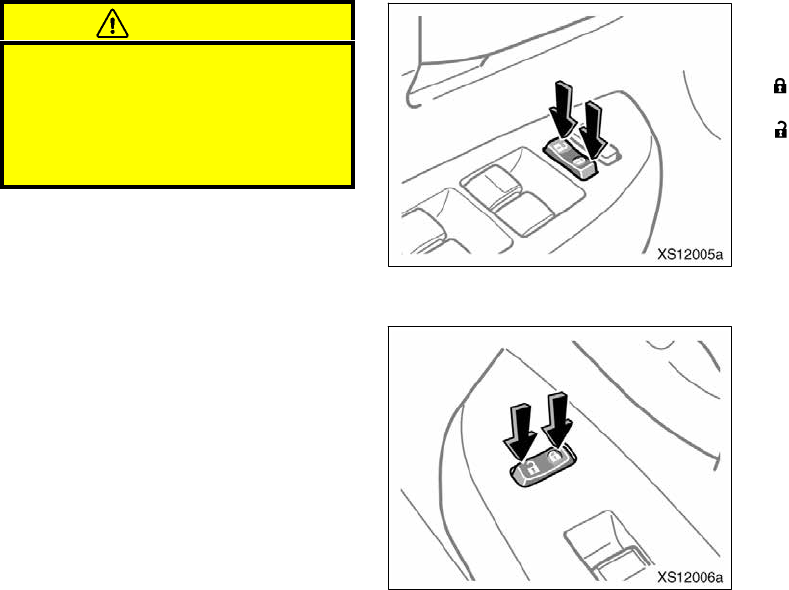 XS12005a

XS12006a