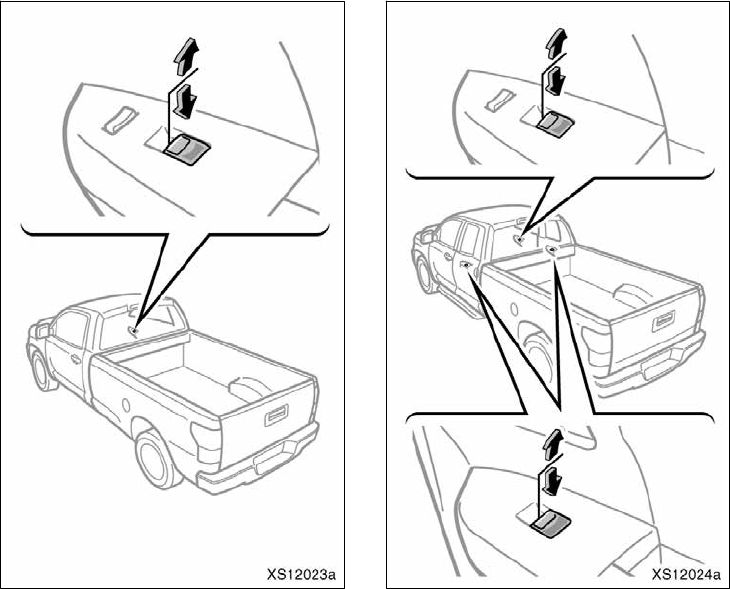 XS12023a

XS12024a