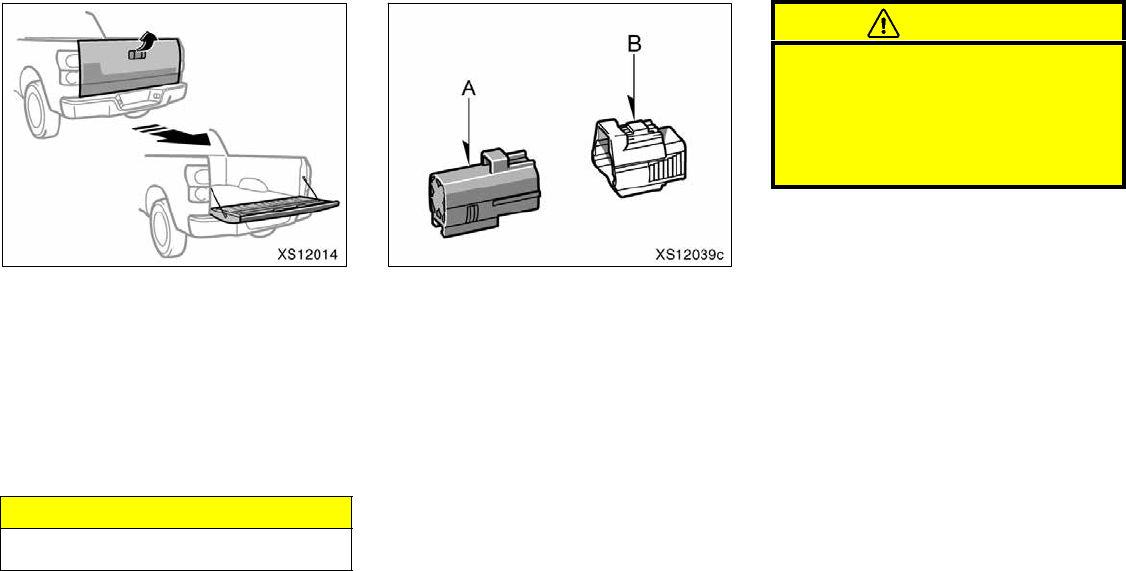 XS12014

A

B

XS12039c