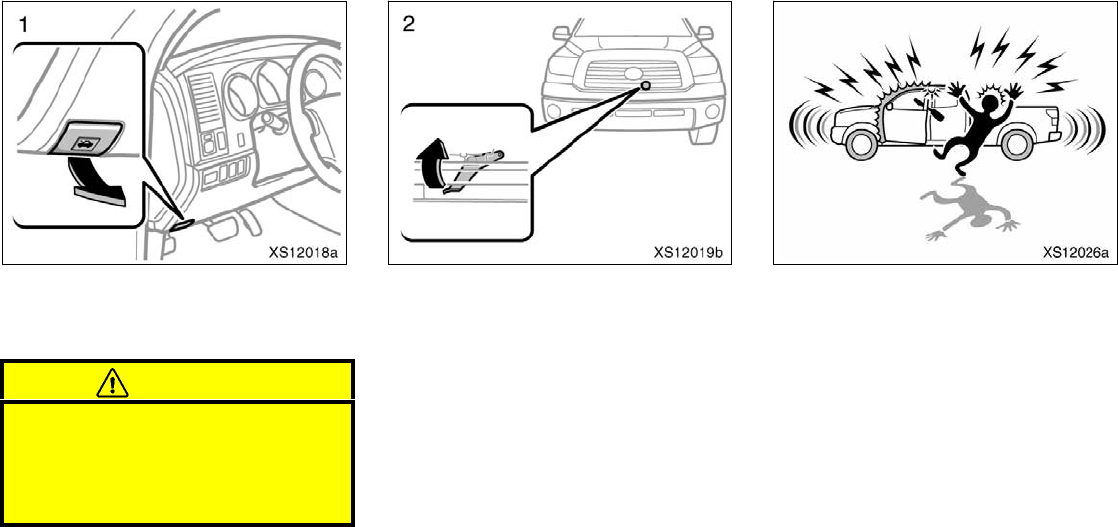 1

XS12018a

2

XS12019b

XS12026a