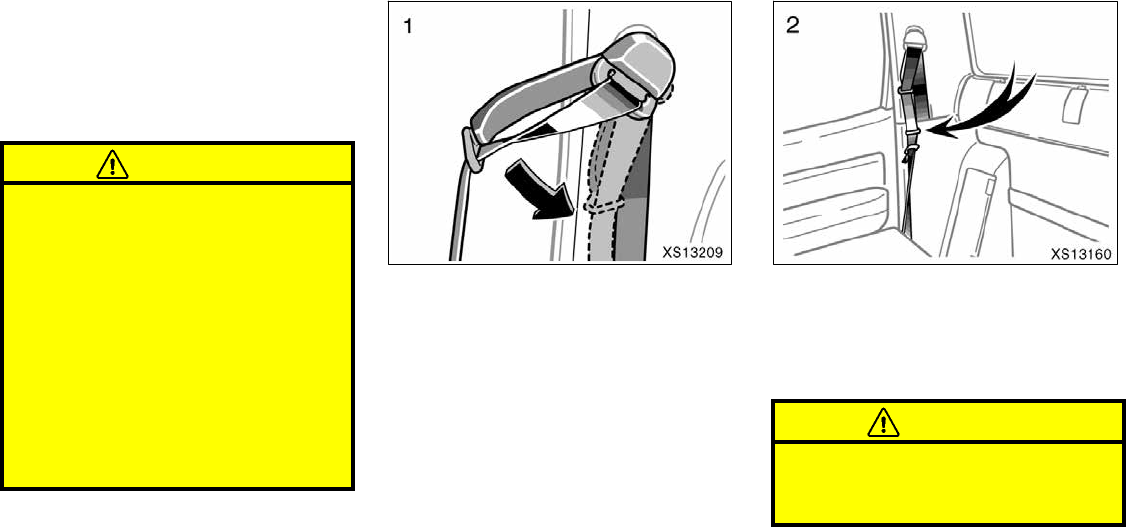 1

XS13209

2

XS13160