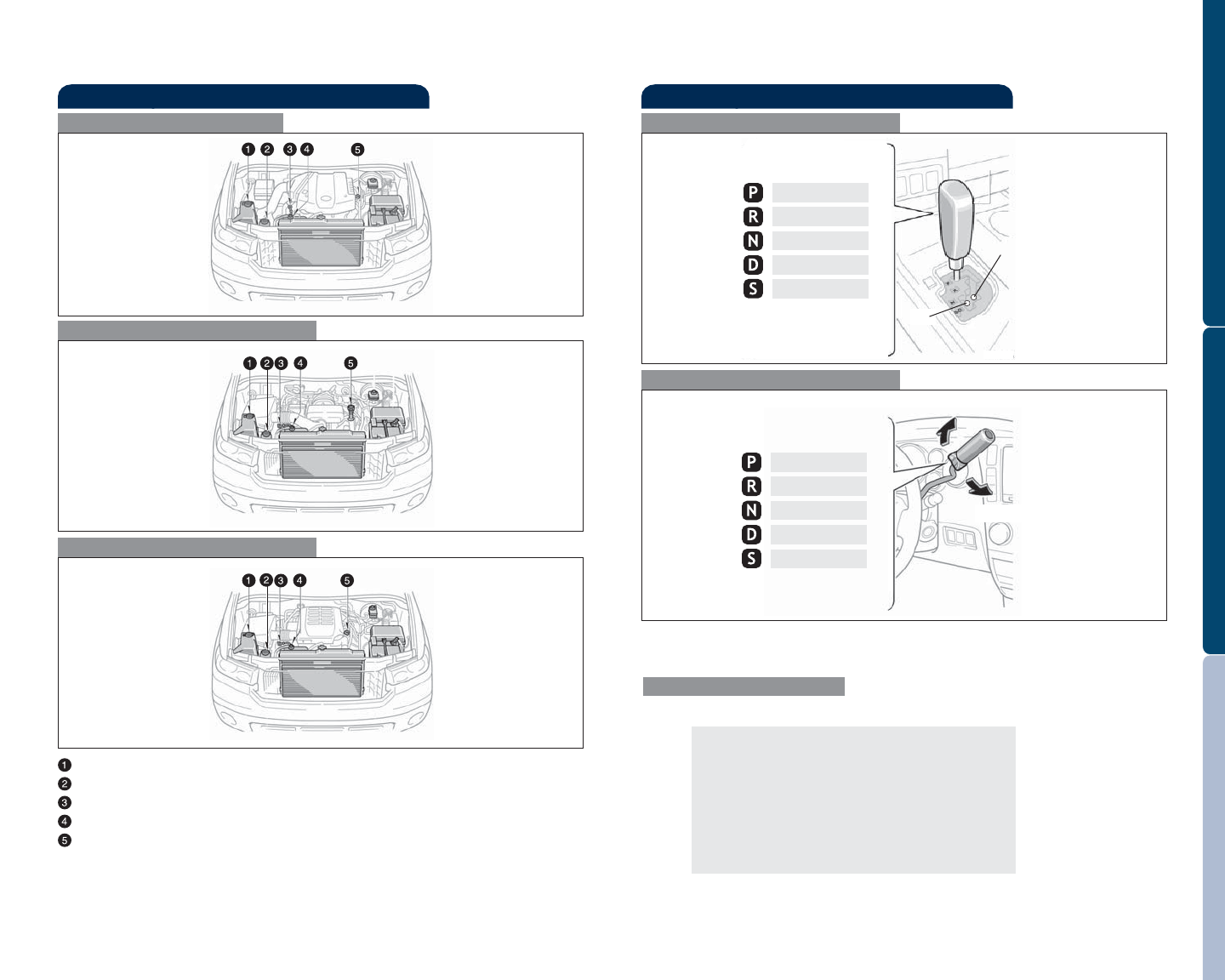 1 2 3 4 5

1 2 3 4 5

1 2 3 4 5

1
2
3
4
5

P
R
N
D
S

P
R
N
D
S