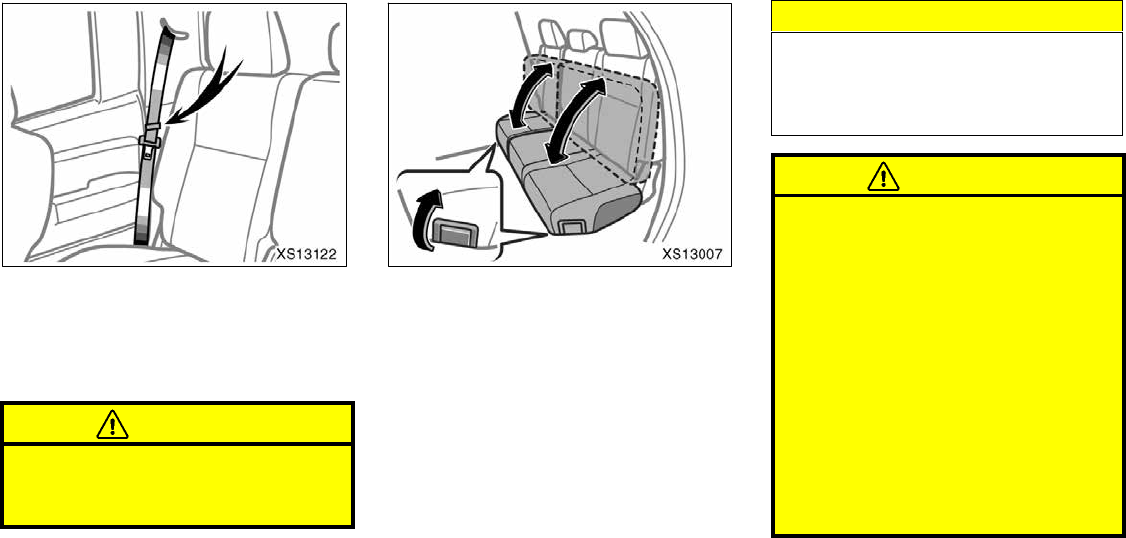 XS13122

XS13007