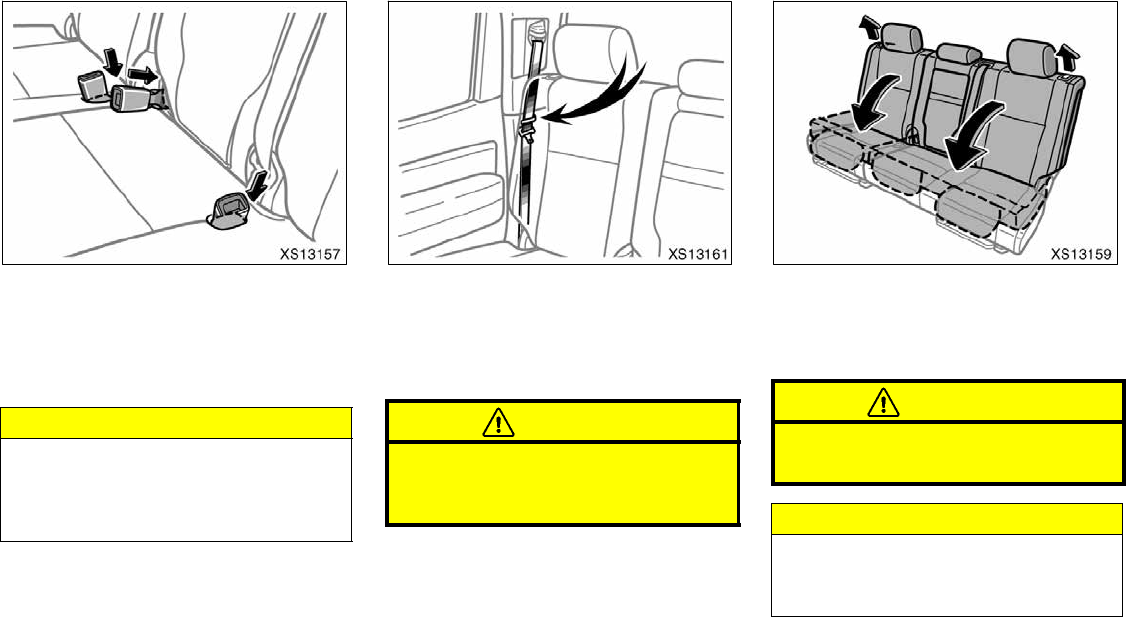 XS13157

XS13161

XS13159