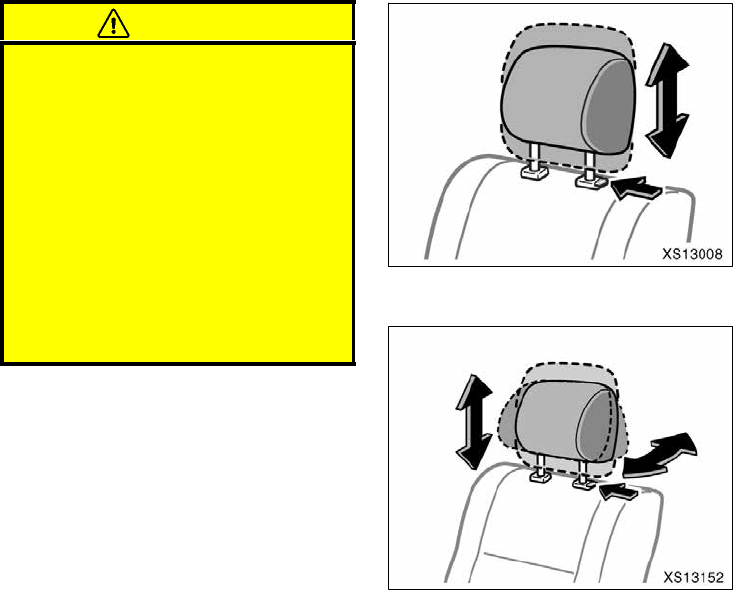 XS13008

XS13152