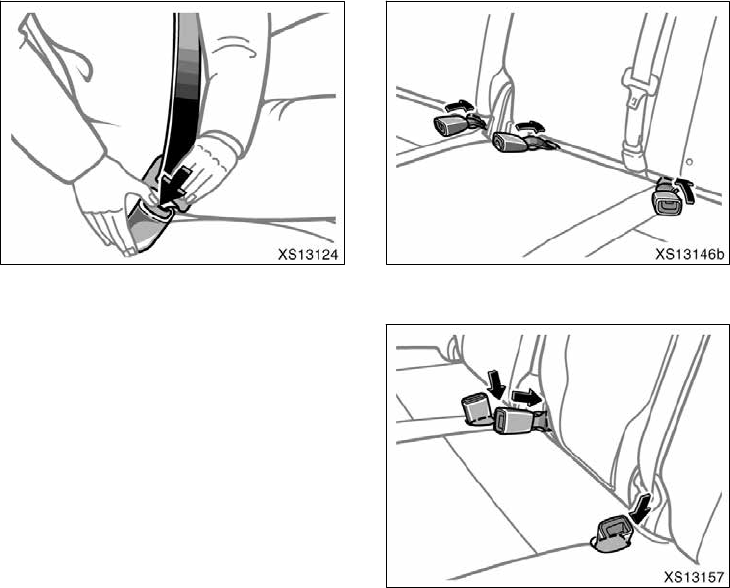 XS13124

XS13146b

XS13157